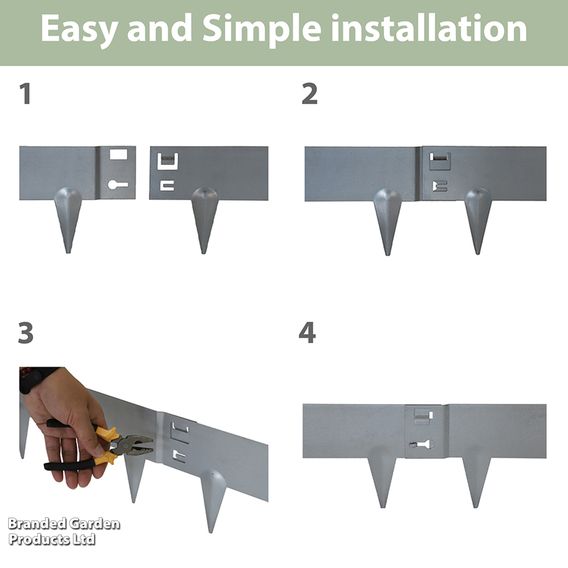 Easy and Simple installation

1

2

3

4

Branded Garden Products Ltd